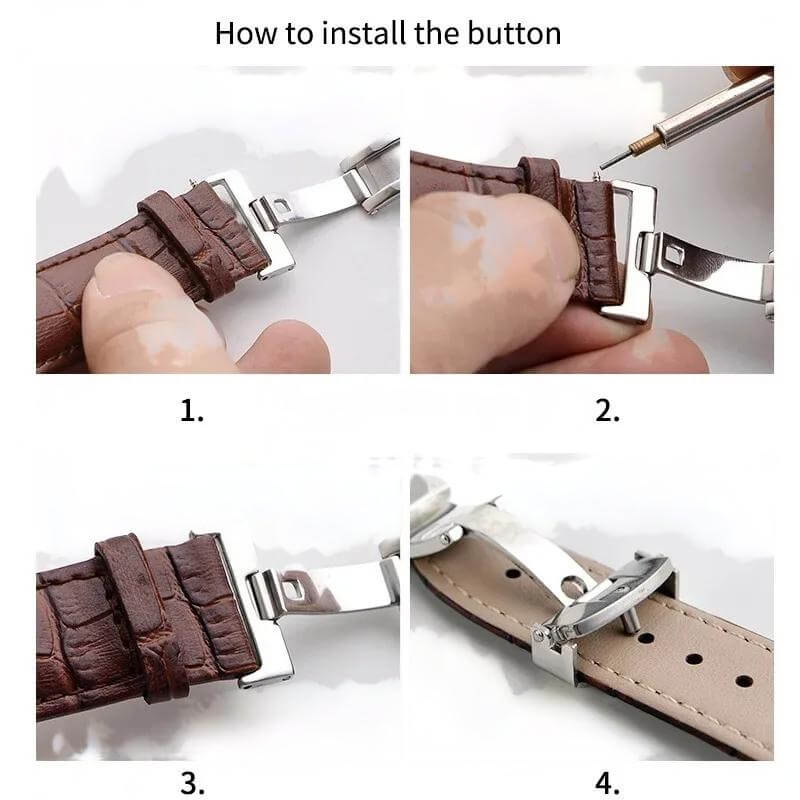 How to install the button

1.

2.

3.

4.